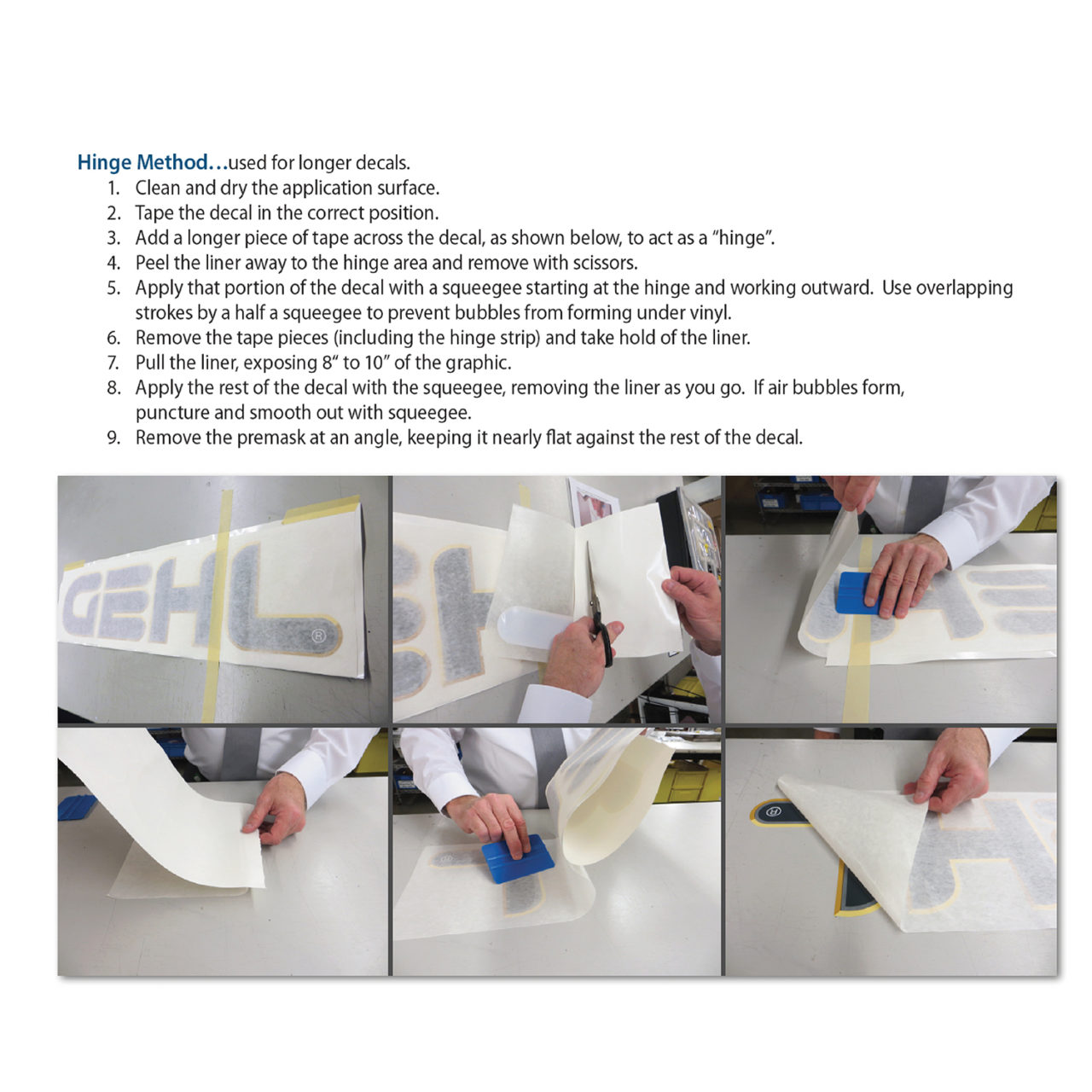 Hinge Method…used for longer decals.

1. Clean and dry the application surface.
2. Tape the decal in the correct position.
3. Add a longer piece of tape across the decal, as shown below, to act as a "hinge".
4. Peel the liner away to the hinge area and remove with scissors.
5. Apply that portion of the decal with a squeegee starting at the hinge and working outward. Use overlapping strokes by a half a squeegee to prevent bubbles from forming under vinyl.
6. Remove the tape pieces (including the hinge strip) and take hold of the liner.
7. Pull the liner, exposing 8" to 10" of the graphic.
8. Apply the rest of the decal with the squeegee, removing the liner as you go. If air bubbles form, puncture and smooth out with squeegee.
9. Remove the premask at an angle, keeping it nearly flat against the rest of the decal.

GEHL ®