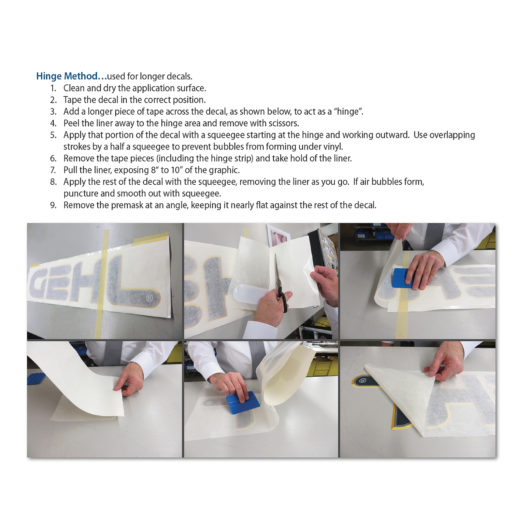 Hinge Method…used for longer decals.

1. Clean and dry the application surface.
2. Tape the decal in the correct position.
3. Add a longer piece of tape across the decal, as shown below, to act as a "hinge".
4. Peel the liner away to the hinge area and remove with scissors.
5. Apply that portion of the decal with a squeegee starting at the hinge and working outward. Use overlapping strokes by a half a squeegee to prevent bubbles from forming under vinyl.
6. Remove the tape pieces (including the hinge strip) and take hold of the liner.
7. Pull the liner, exposing 8" to 10" of the graphic.
8. Apply the rest of the decal with the squeegee, removing the liner as you go. If air bubbles form, puncture and smooth out with squeegee.
9. Remove the premask at an angle, keeping it nearly flat against the rest of the decal.

GEHL